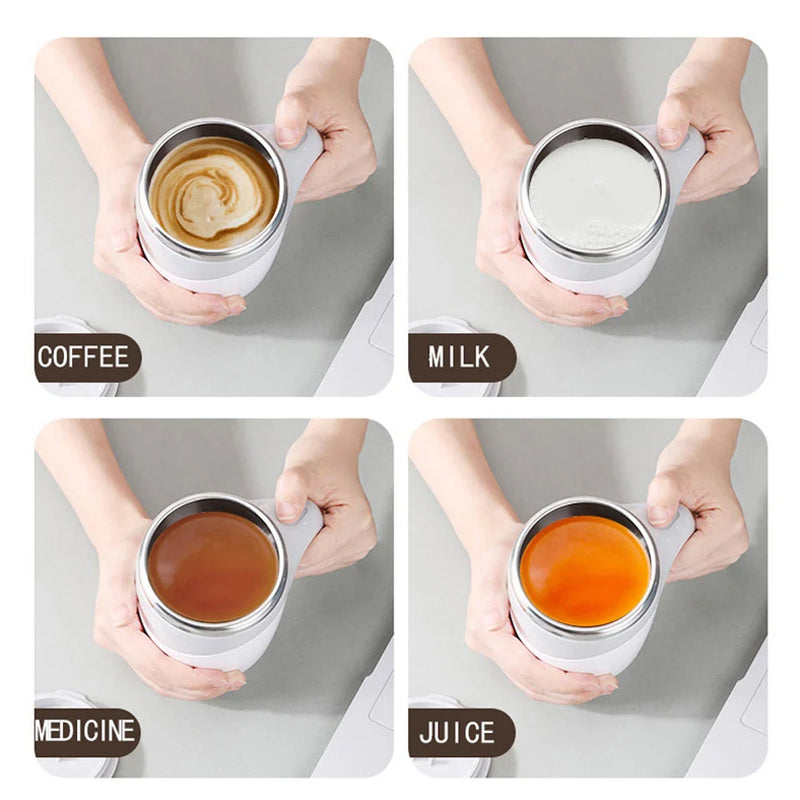 COFFEE

MILK

MEDICINE

JUICE